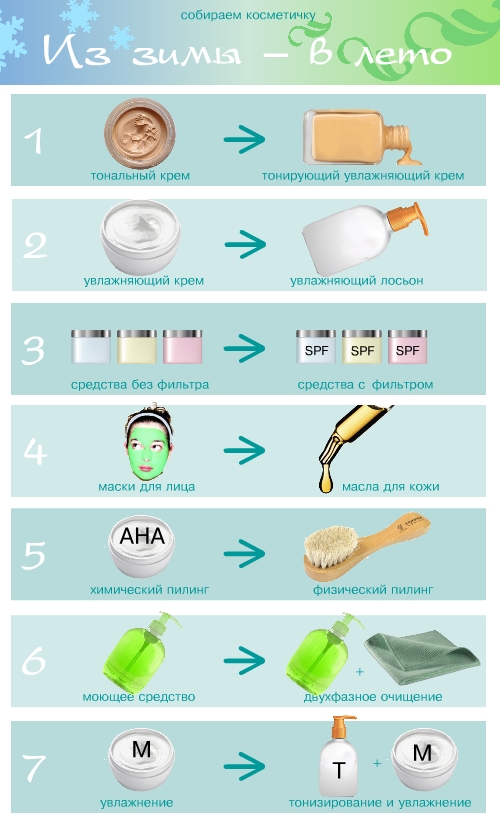 собираем косметичку

Из зимы – в лето

1

тональный крем

тонирующий увлажняющий крем

2

увлажняющий крем

увлажняющий лосьон

3

средства без фильтра

SPF SPF SPF

средства с фильтром

4

маски для лица

масла для кожи

5

AHA

химический пилинг

физический пилинг

6

моющее средство

+

двухфазное очищение

7

M

увлажнение

T + M

тонизирование и увлажнение