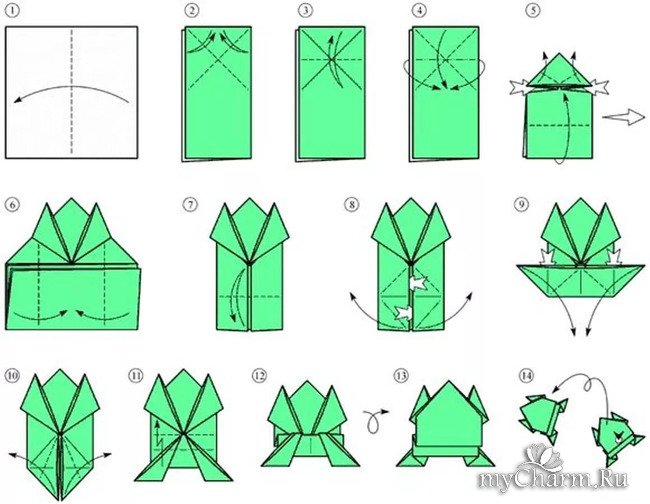 1
2
3
4
5
6
7
8
9
10
11
12
13
14
myCharm.Ru