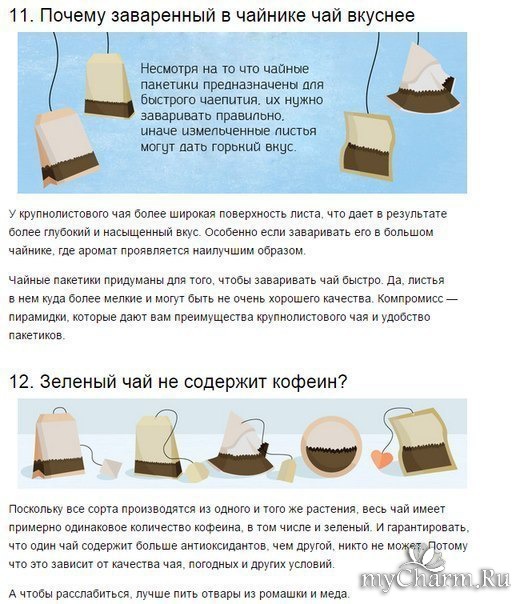 11. Почему заваренный в чайнике чай вкуснее

Несмотря на то что чайные пакетики предназначены для быстрого чаепития, их нужно заваривать правильно, иначе измельченные листья могут дать горький вкус.

У крупнолистового чая более широкая поверхность листа, что дает в результате более глубокий и насыщенный вкус. Особенно если заваривать его в большом чайнике, где аромат проявляется наилучшим образом.

Чайные пакетики придуманы для того, чтобы заваривать чай быстро. Да, листья в нем куда более мелкие и могут быть не очень хорошего качества. Компромисс — пирамидки, которые дают вам преимущества крупнолистового чая и удобство пакетиков.

12. Зеленый чай не содержит кофеин?

Поскольку все сорта производятся из одного и того же растения, весь чай имеет примерно одинаковое количество кофеина, в том числе и зеленый. И гарантировать, что один чай содержит больше антиоксидантов, чем другой, никто не может. Потому что это зависит от качества чая, погодных и других условий.

А чтобы расслабиться, лучше пить отвары из ромашки и меда.

myCharm.Ru