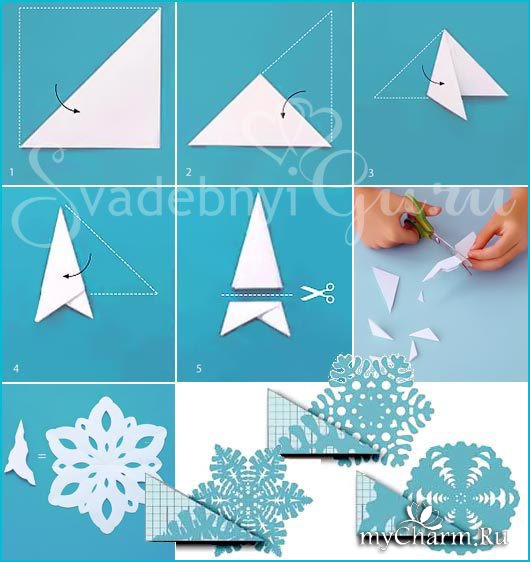 1
2
3
Svadebnyi Guru
4
5
=
myCharm.Ru