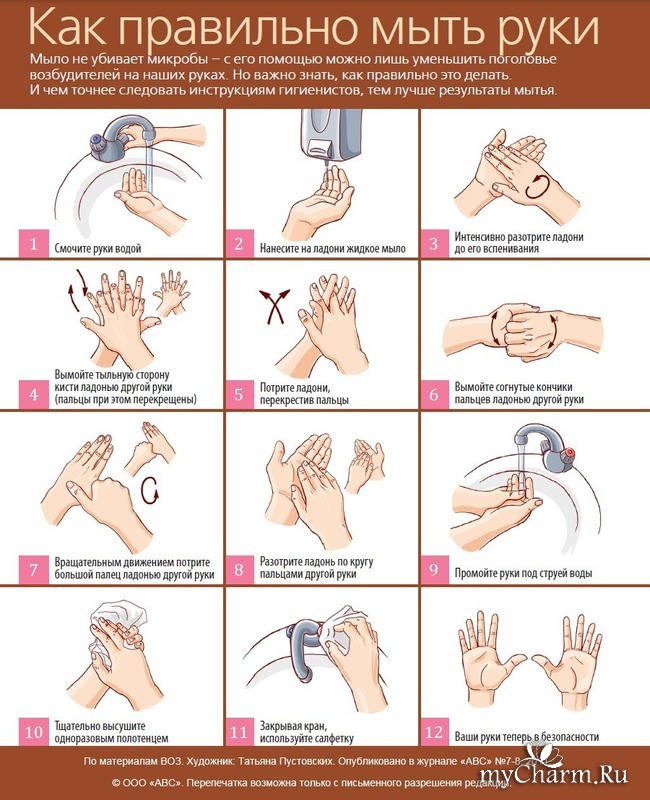 Как правильно мыть руки

Мыло не убивает микробы – с его помощью можно лишь уменьшить поголовье возбудителей на наших руках. Но важно знать, как правильно это делать. И чем точнее следовать инструкциям гигиенистов, тем лучше результаты мытья.

1 Смочите руки водой

2 Нанесите на ладони жидкое мыло

3 Интенсивно разотрите ладони до его вспенивания

4 Вымойте тыльную сторону кисти ладонью другой руки (пальцы при этом перекрещены)

5 Потрите ладони, перекрестив пальцы

6 Вымойте согнутые кончики пальцев ладонью другой руки

7 Вращательным движением потрите большой палец ладонью другой руки

8 Разотрите ладонь по кругу пальцами другой руки

9 Промойте руки под струей воды

10 Тщательно высушите одноразовым полотенцем

11 Закрывая кран, используйте салфетку

12 Ваши руки теперь в безопасности

По материалам ВОЗ. Художник: Татьяна Пустовских. Опубликовано в журнале «АВС» №7-8

© ООО «АВС». Перепечатка возможна только с письменного разрешения редакции.

myCharm.Ru