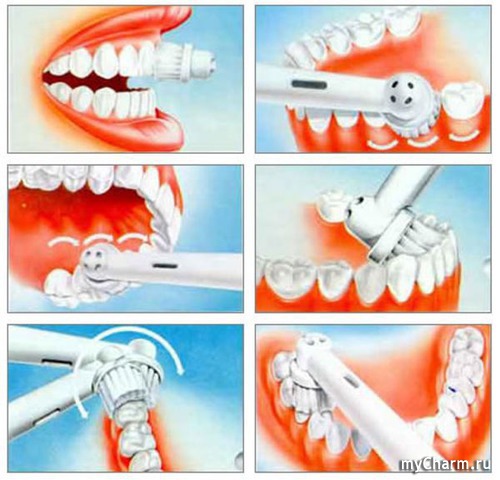 myCharm.ru