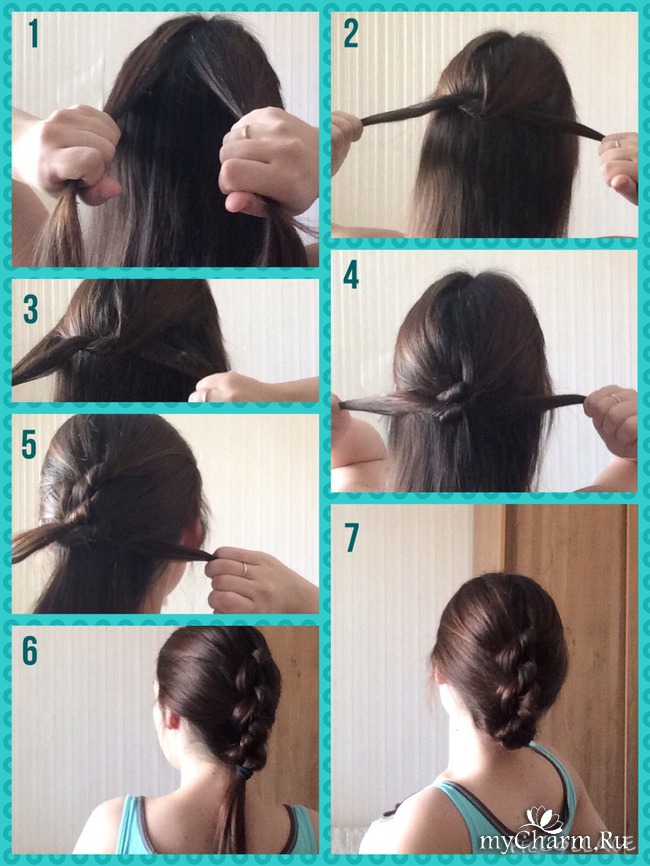 1
2
3
4
5
6
7
myCharm.Ru