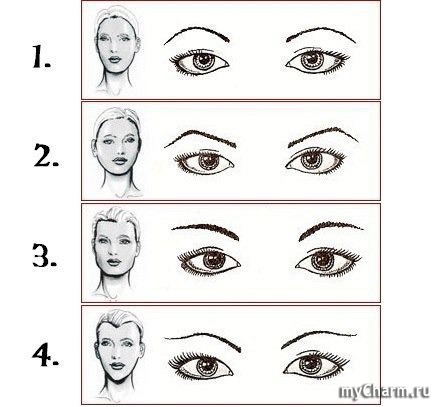 1.

2.

3.

4.

myCharm.ru