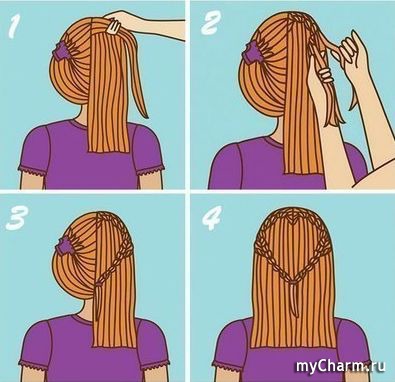 1

2

3

4

myCharm.ru