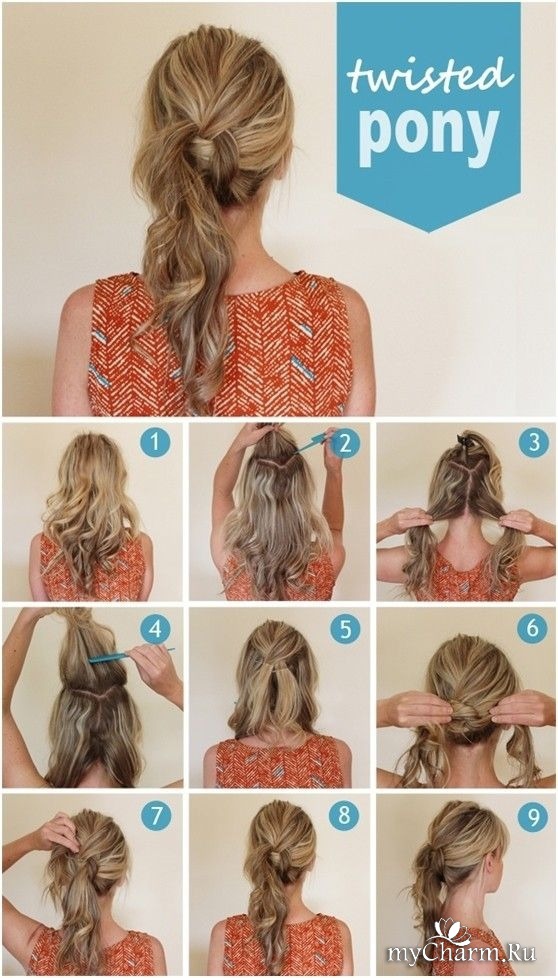 twisted pony

1

2

3

4

5

6

7

8

9

myCharm.Ru