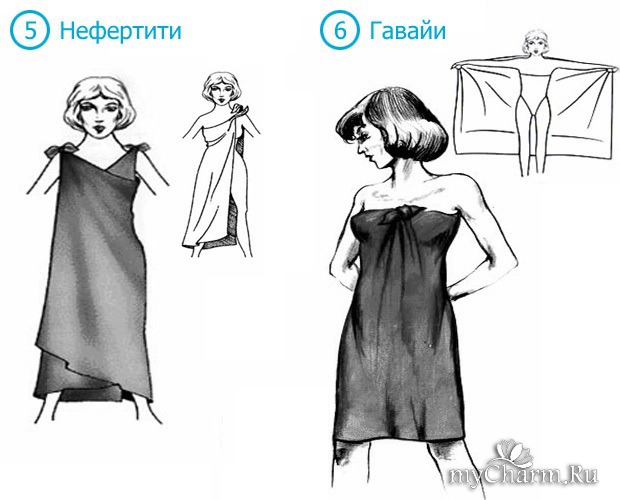 5 Нефертити

6 Гавайи

myCharm.Ru