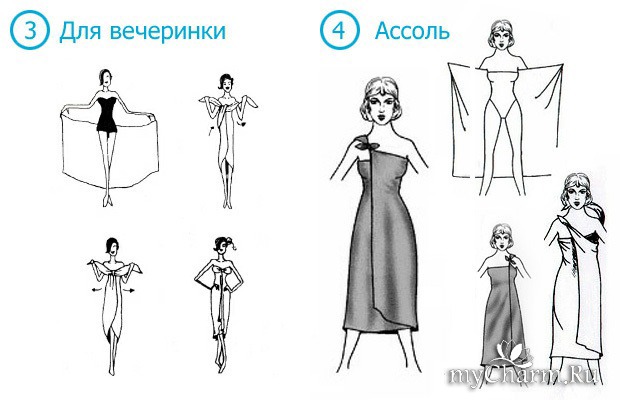 3 Для вечеринки

4 Ассоль

myCharm.Ru