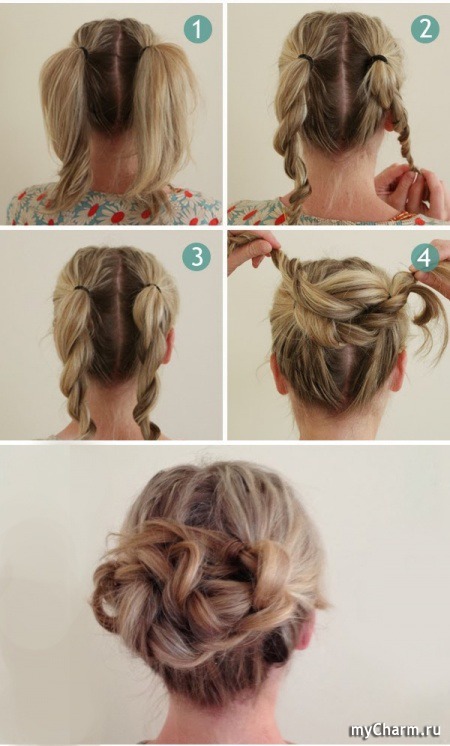 1
2
3
4
myCharm.ru