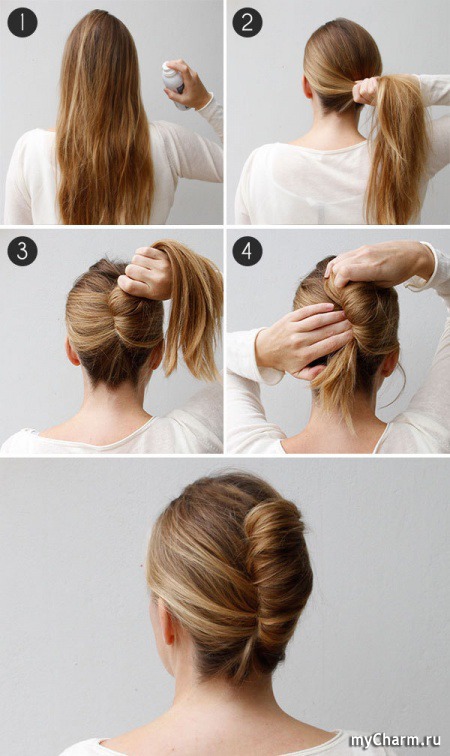 1
2
3
4
myCharm.ru