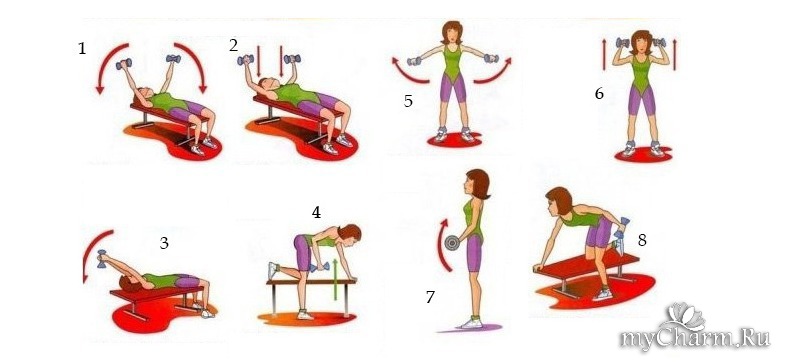 1
2
5
6
3
4
7
8
myCharm.Ru